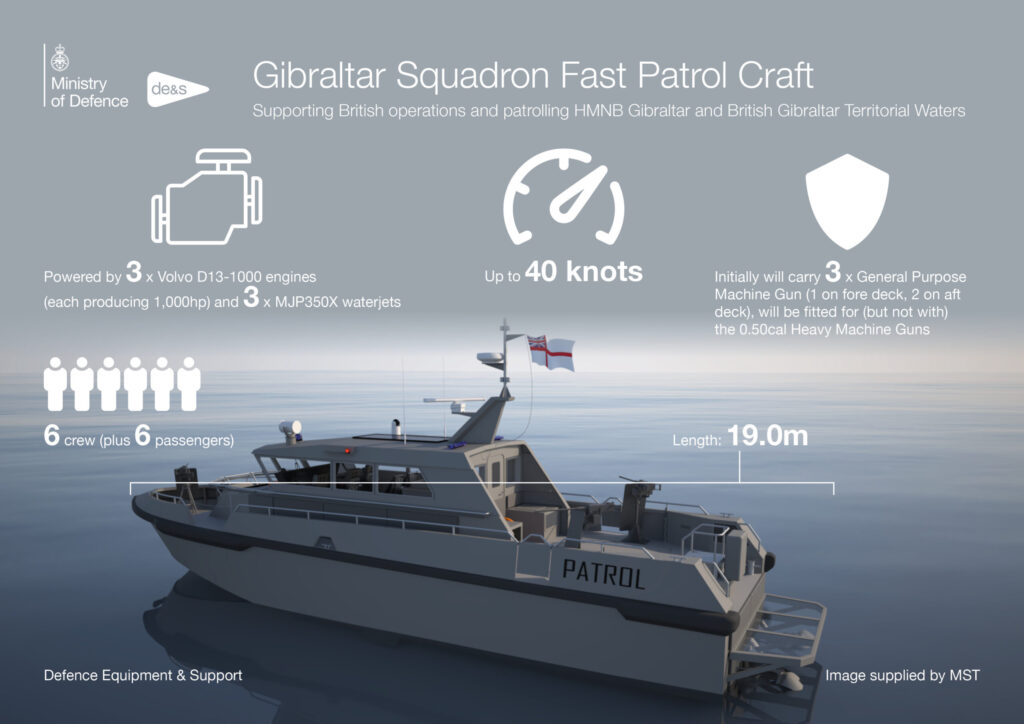 Ministry of Defence

de&s

Gibraltar Squadron Fast Patrol Craft

Supporting British operations and patrolling HMNB Gibraltar and British Gibraltar Territorial Waters

Powered by 3 x Volvo D13-1000 engines (each producing 1,000hp) and 3 x MJP350X waterjets

Up to 40 knots

Initially will carry 3 x General Purpose Machine Gun (1 on fore deck, 2 on aft deck), will be fitted for (but not with) the 0.50cal Heavy Machine Guns

6 crew (plus 6 passengers)

Length: 19.0m

PATROL

Defence Equipment & Support

Image supplied by MST